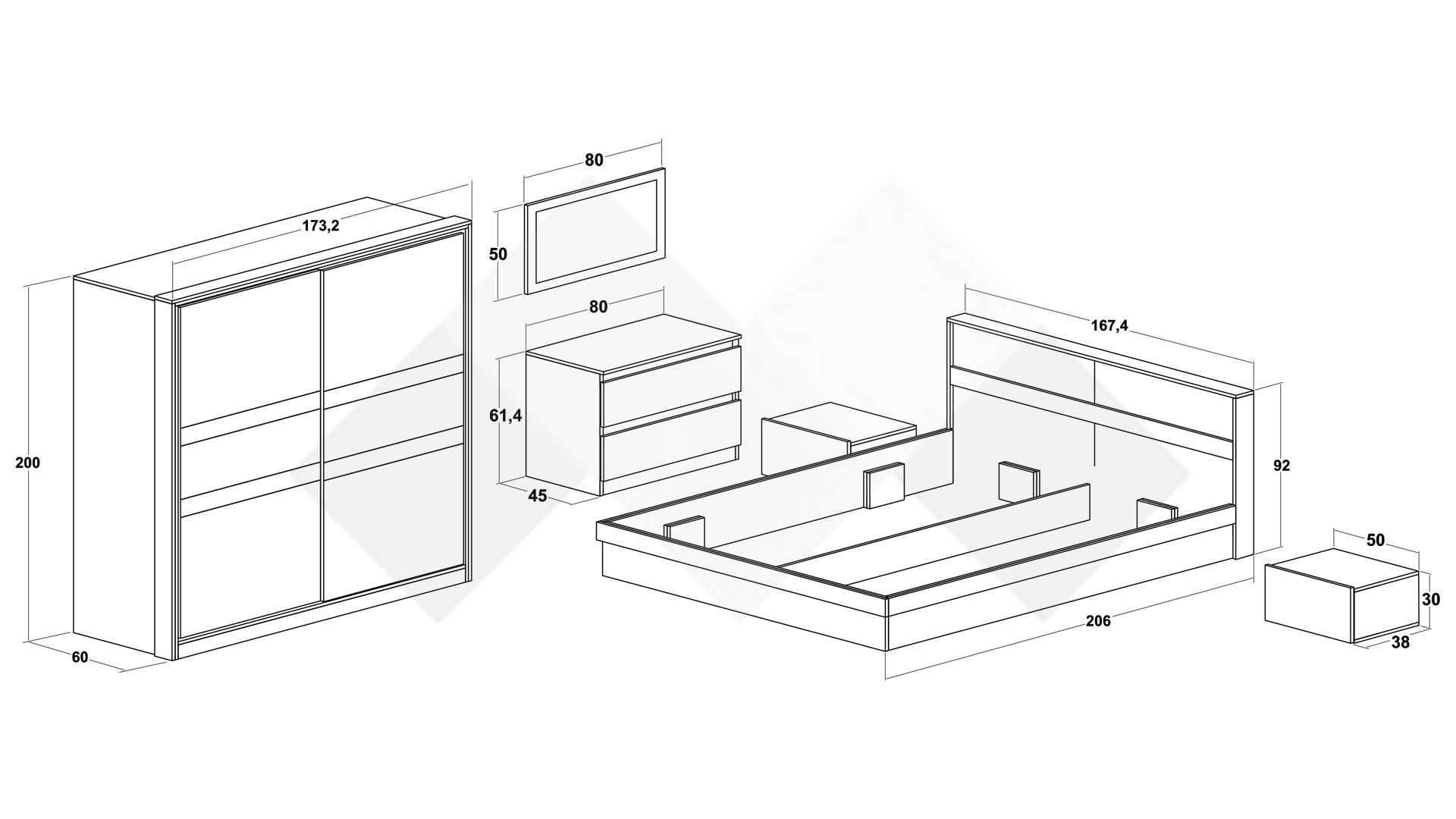 173,2
200
60
80
50
80
61,4
45
167,4
92
206
50
30
38