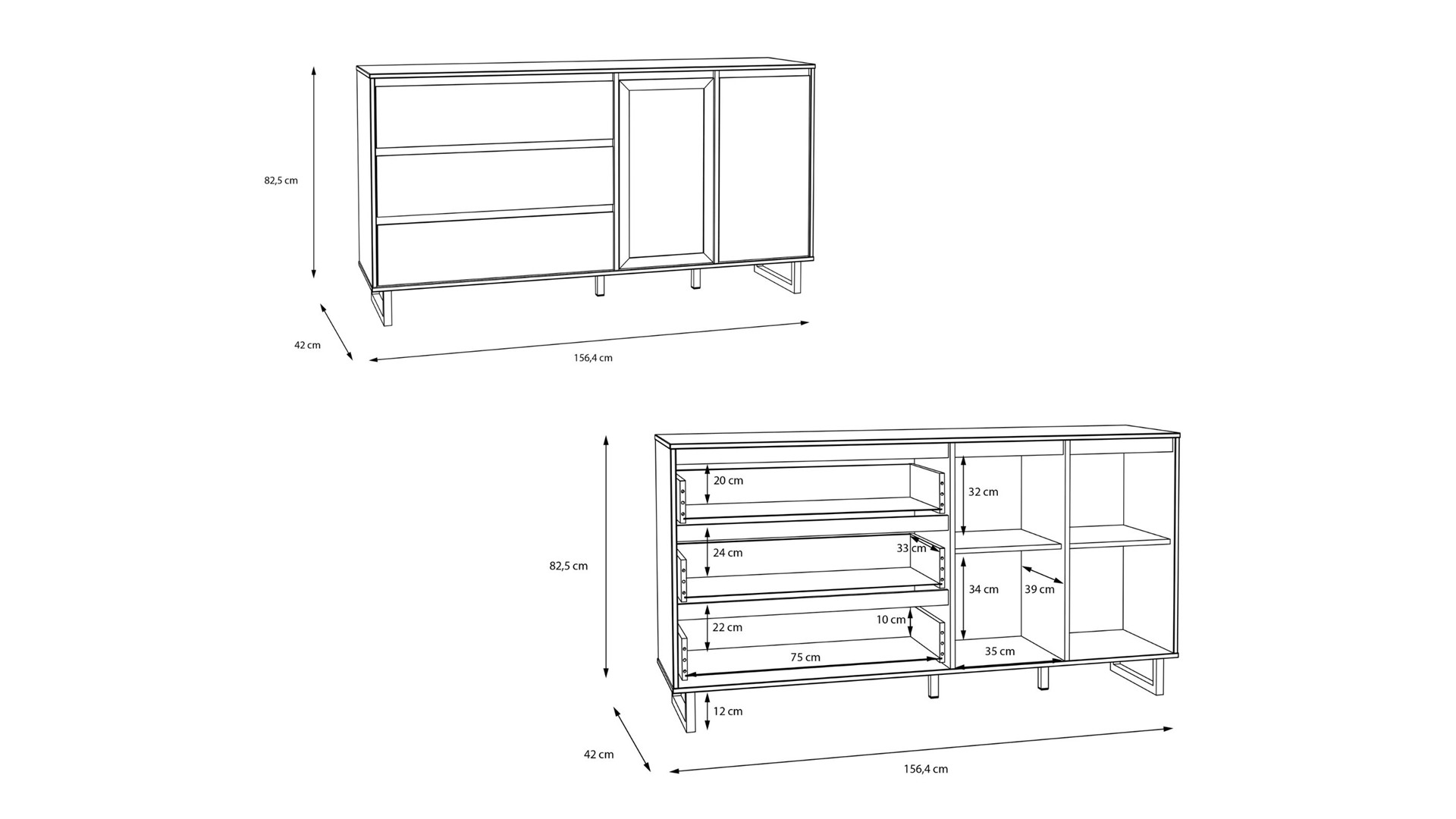 82,5 cm
42 cm
156,4 cm

82,5 cm
20 cm
24 cm
33 cm
22 cm
10 cm
75 cm
32 cm
34 cm
39 cm
35 cm
12 cm
42 cm
156,4 cm