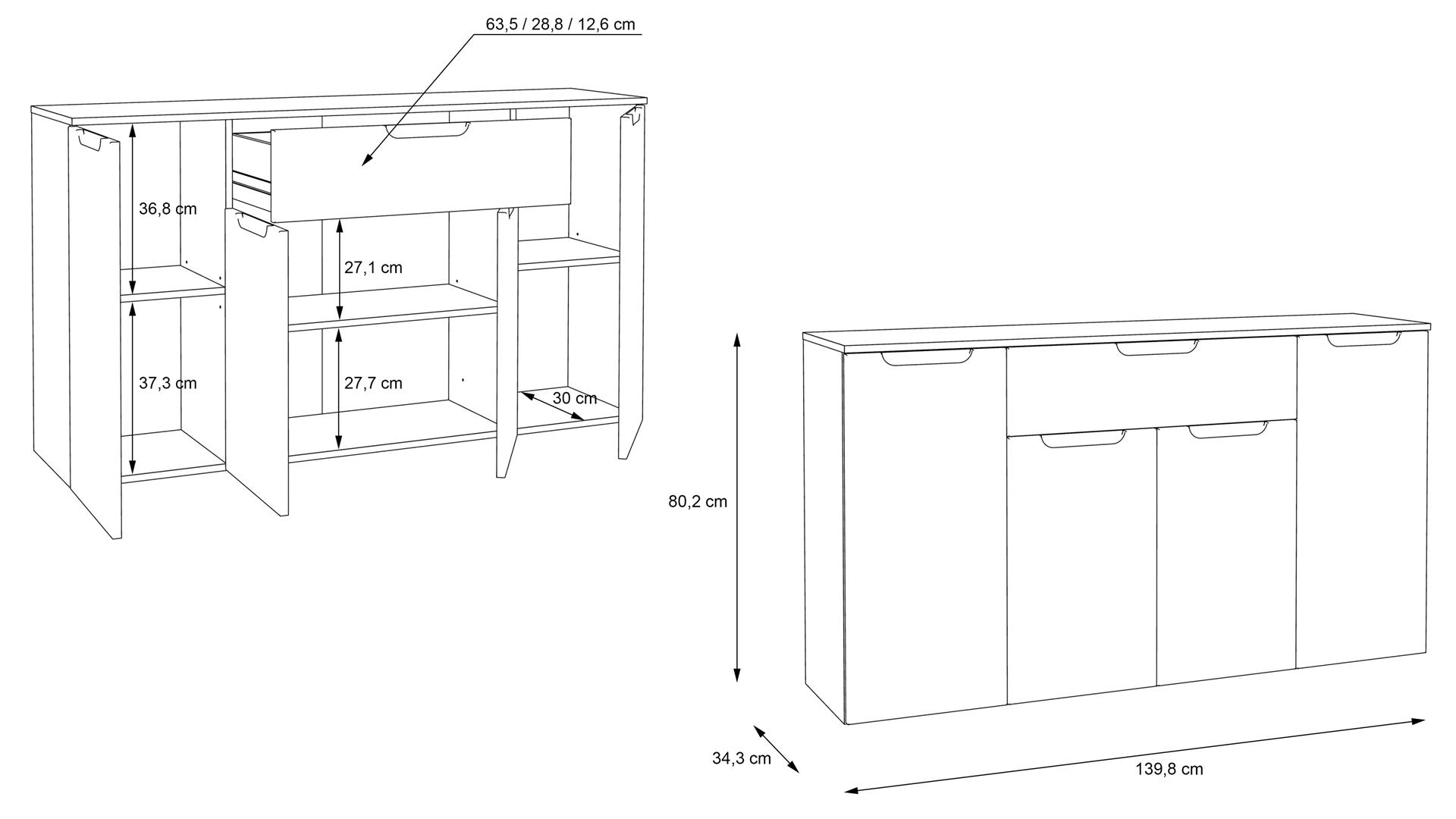 63,5 / 28,8 / 12,6 cm

36,8 cm

27,1 cm

37,3 cm

27,7 cm

30 cm

80,2 cm

34,3 cm

139,8 cm