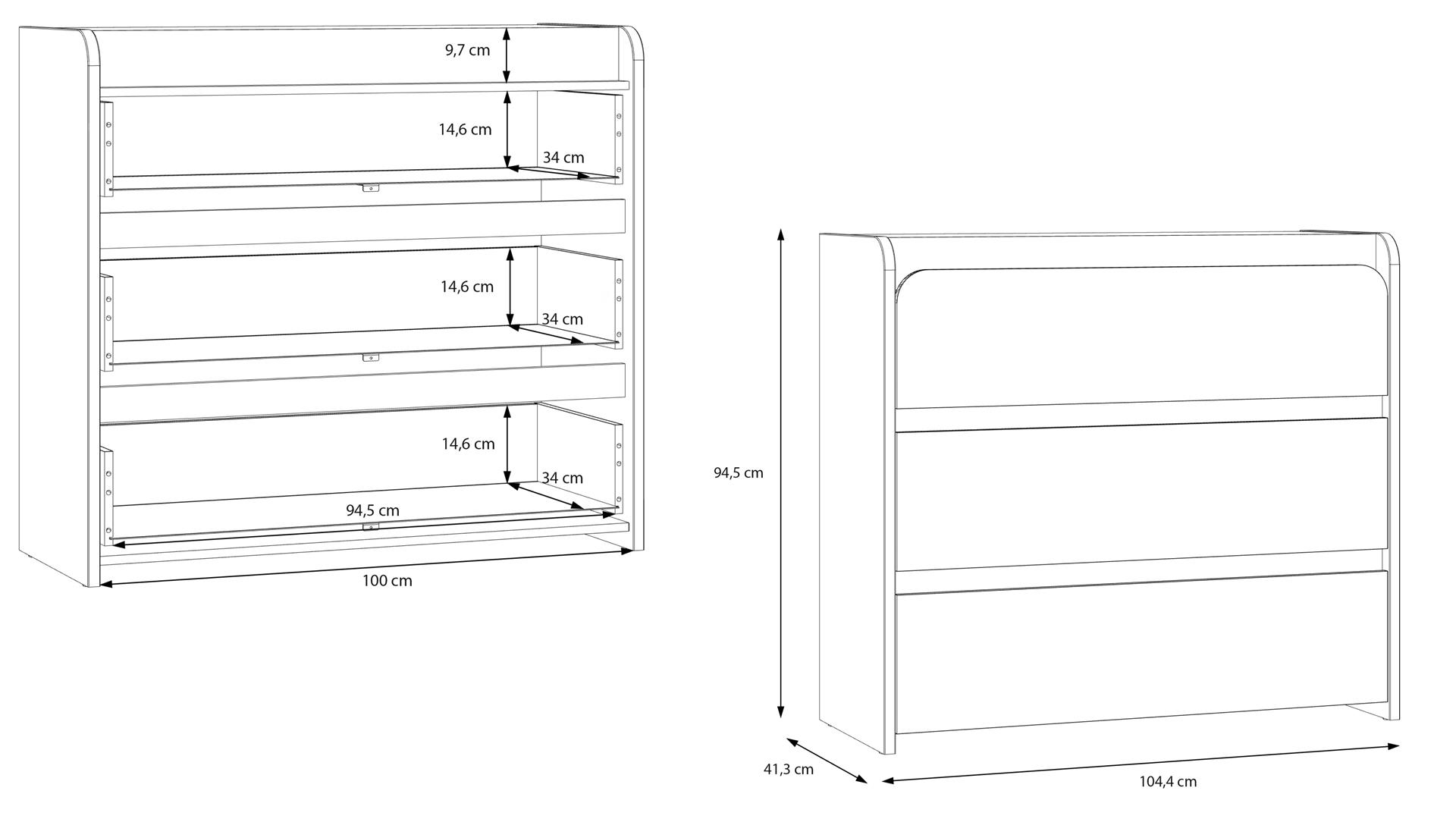 9,7 cm

14,6 cm

34 cm

14,6 cm

34 cm

14,6 cm

34 cm

94,5 cm

100 cm

94,5 cm

41,3 cm

104,4 cm