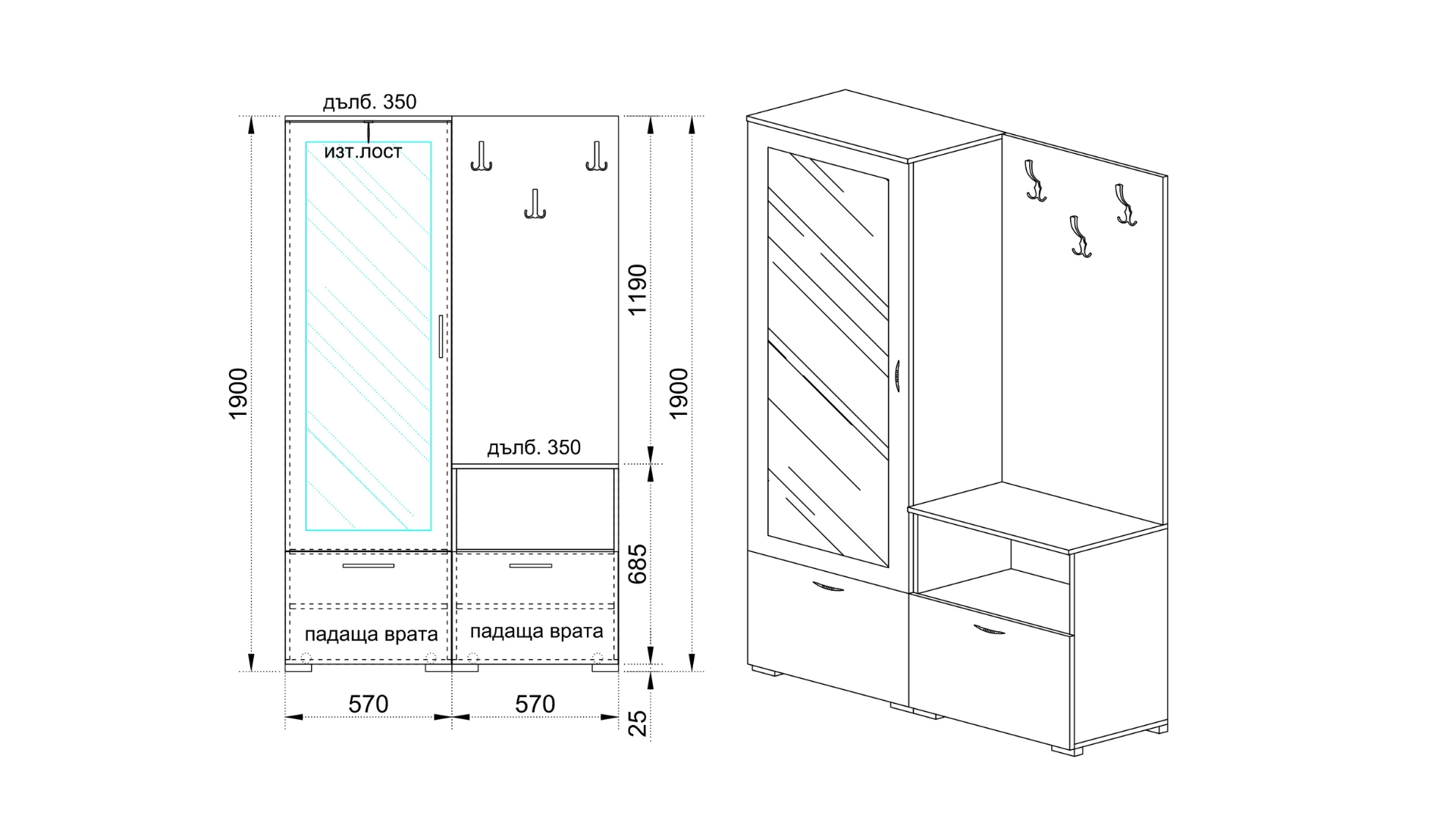 дълб. 350
изт.лост
1900
1190
1900
дълб. 350
685
падаща врата
падаща врата
570
570
25