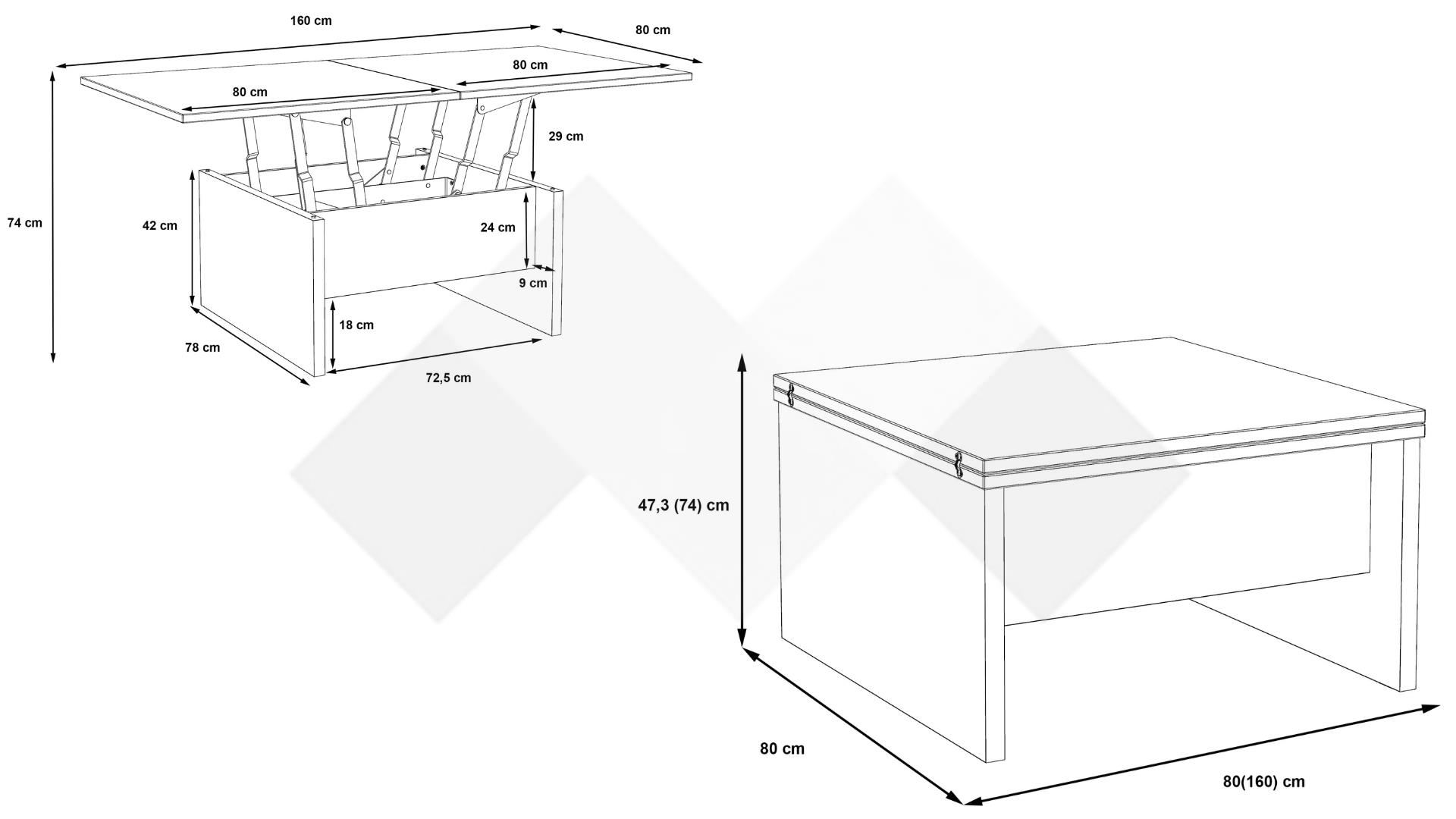 160 cm

80 cm

80 cm

80 cm

29 cm

74 cm

42 cm

24 cm

9 cm

18 cm

78 cm

72,5 cm

47,3 (74) cm

80 cm

80(160) cm