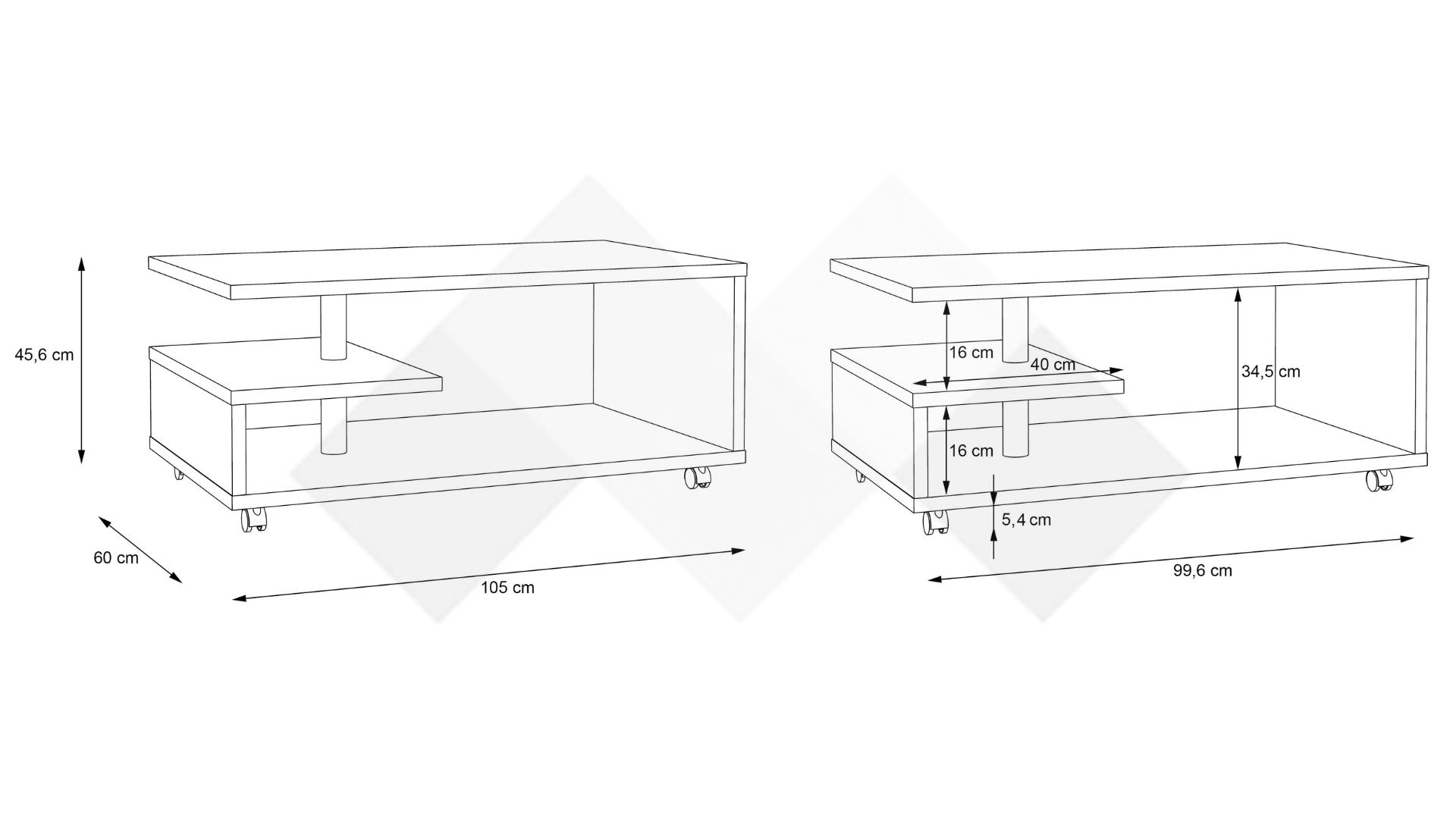 45,6 cm

60 cm

105 cm

16 cm

40 cm

34,5 cm

16 cm

5,4 cm

99,6 cm