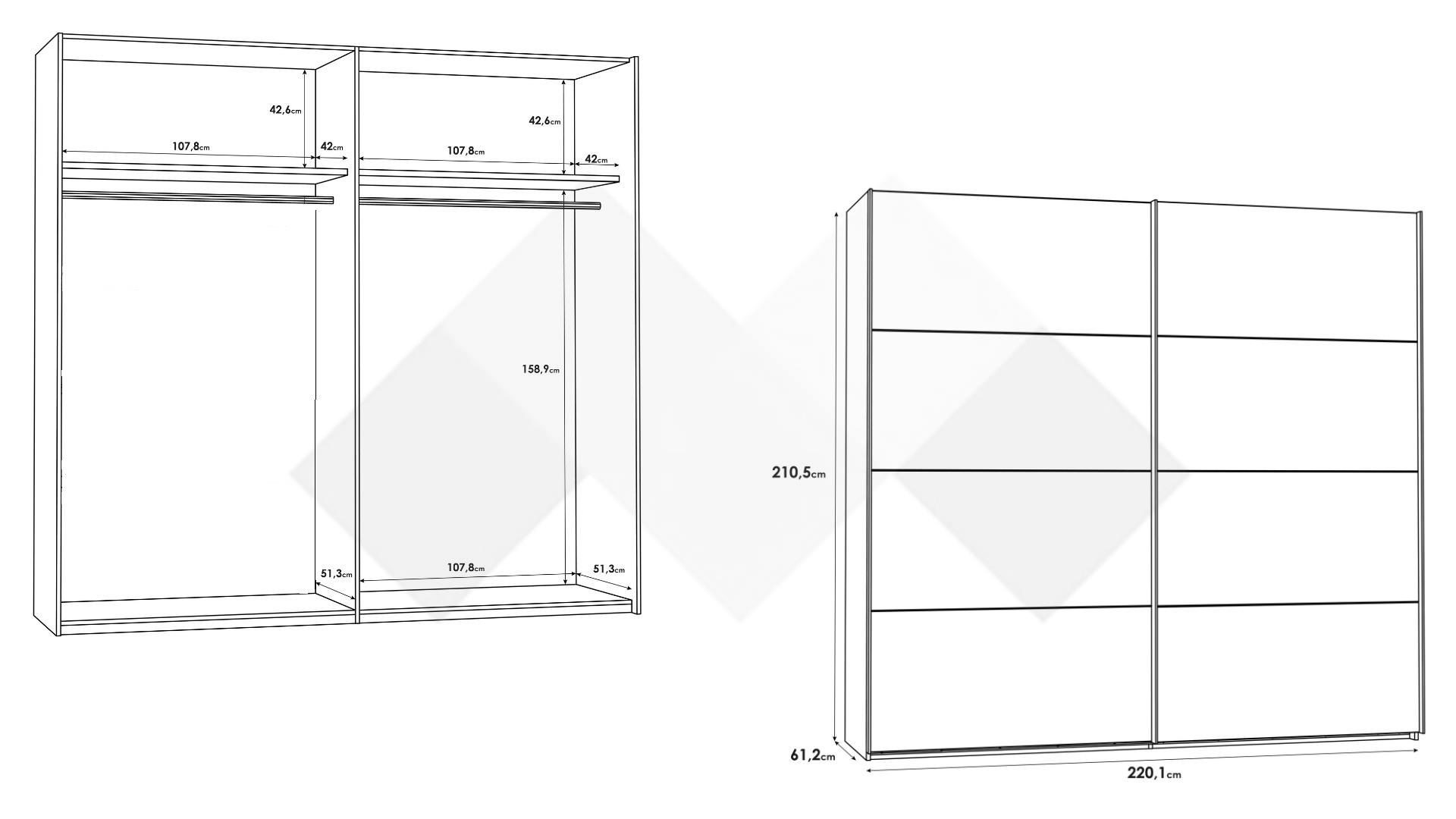 42,6cm
107,8cm
42cm
42,6cm
107,8cm
42cm
158,9cm
51,3cm
107,8cm
51,3cm
210,5cm
61,2cm
220,1cm