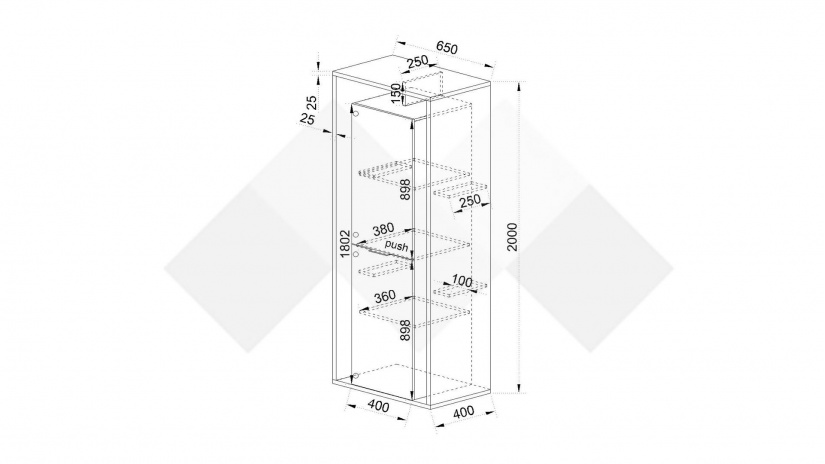 650
250
150
25
25
898
250
380
push
1802
2000
100
360
898
400
400