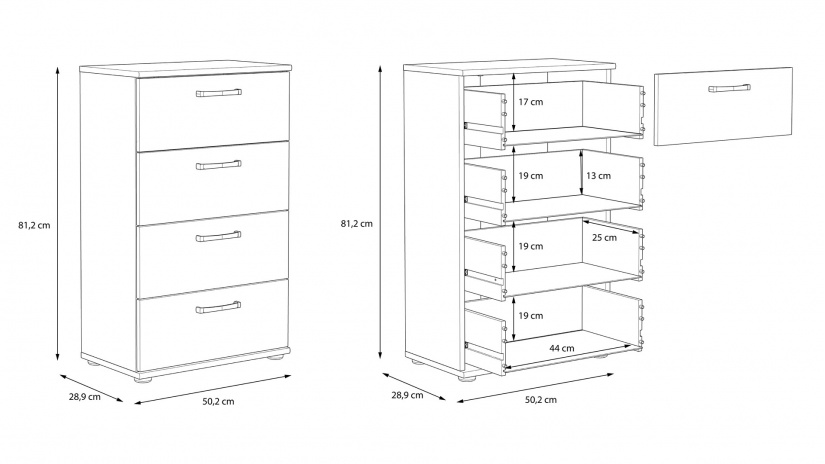 81,2 cm
28,9 cm
50,2 cm
81,2 cm
17 cm
19 cm
13 cm
19 cm
25 cm
19 cm
44 cm
28,9 cm
50,2 cm