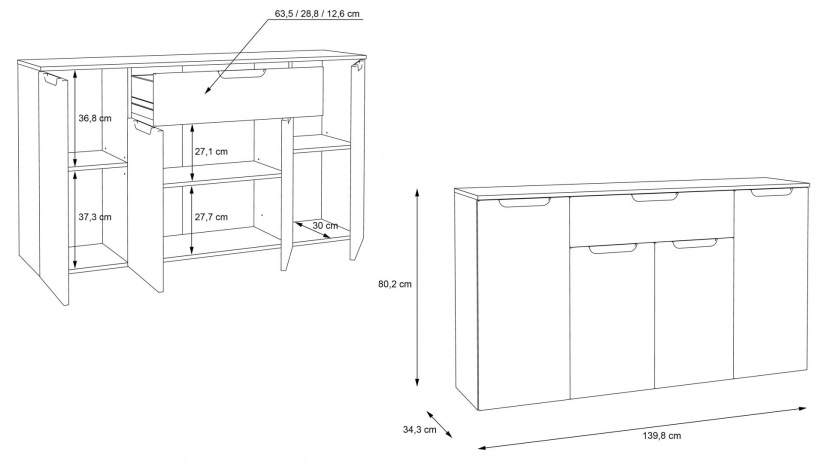 63,5 / 28,8 / 12,6 cm

36,8 cm

27,1 cm

37,3 cm

27,7 cm

30 cm

80,2 cm

34,3 cm

139,8 cm