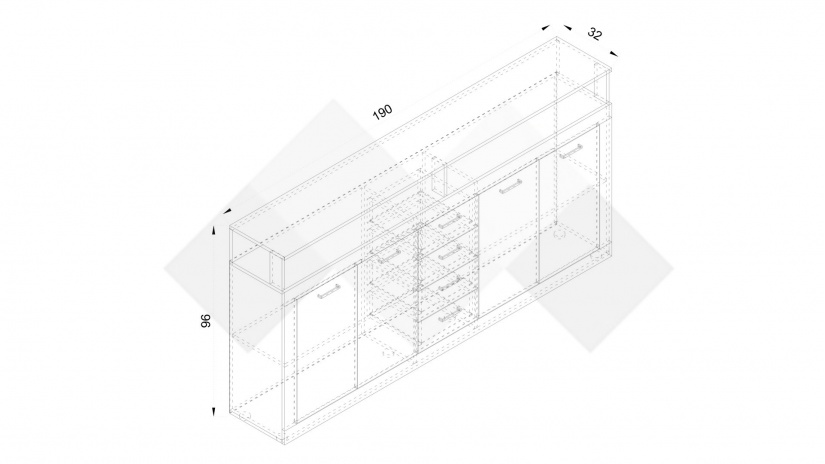 32
190
96