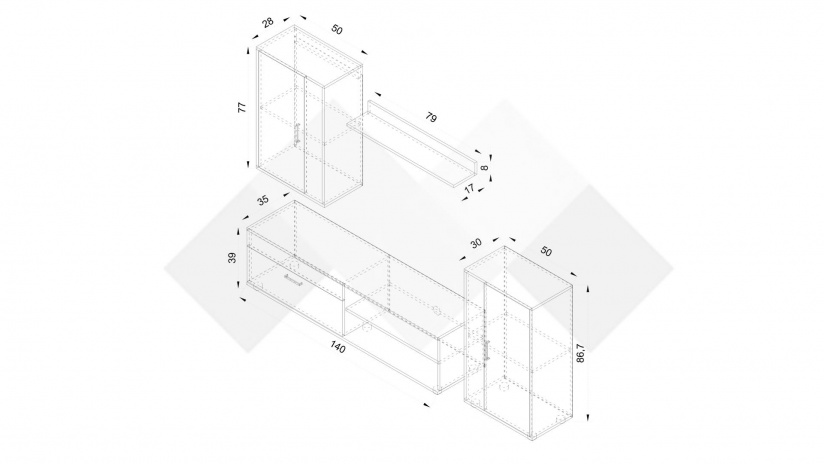 28
50
77
79
8
17
35
39
140
30
50
86,7