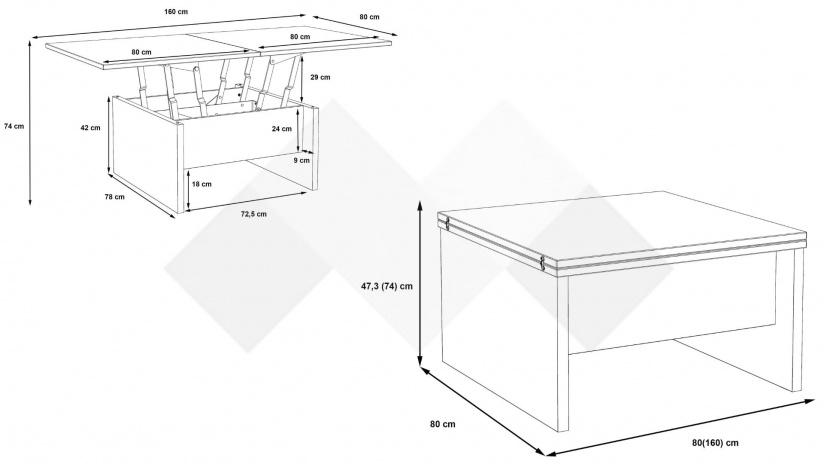 160 cm
80 cm
80 cm
80 cm
29 cm
74 cm
42 cm
24 cm
9 cm
18 cm
78 cm
72,5 cm
47,3 (74) cm
80 cm
80(160) cm